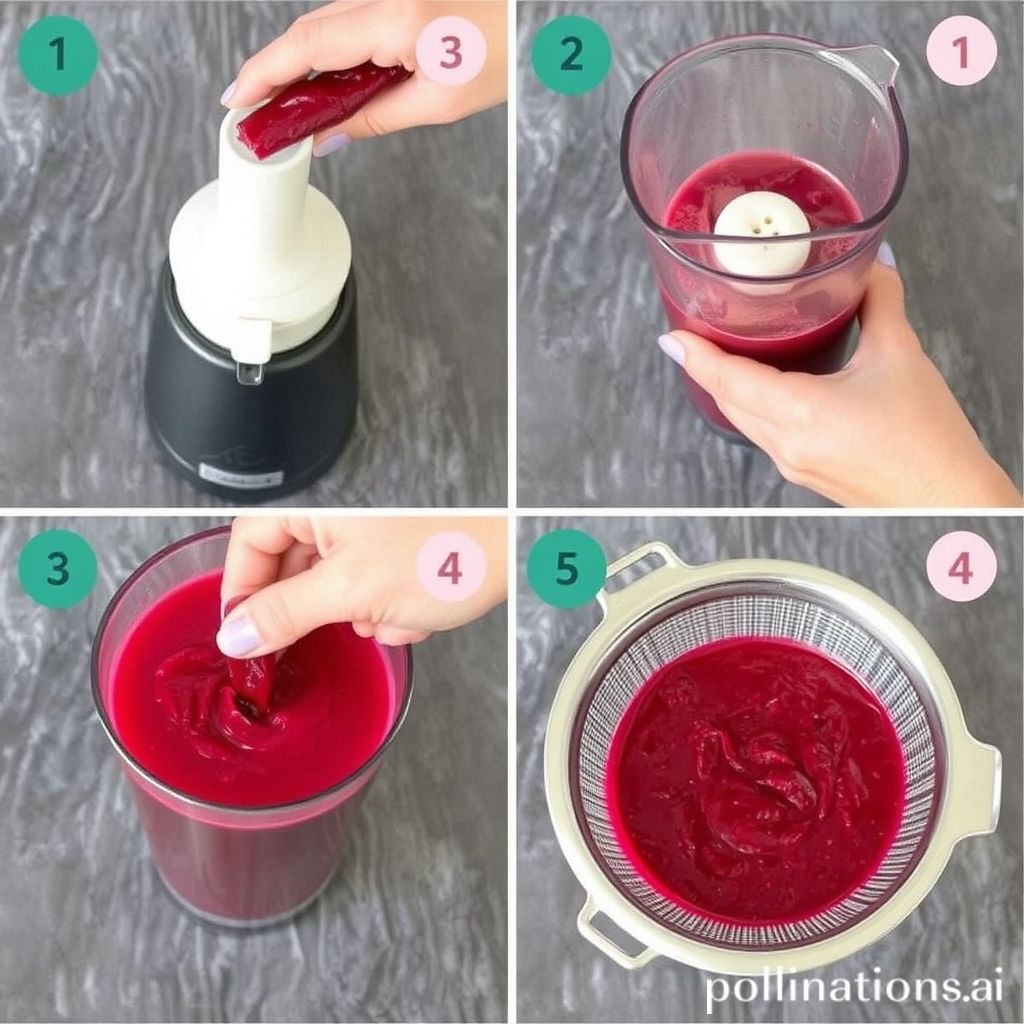 1
3
2
1
3
4
5
4
pollinations.ai